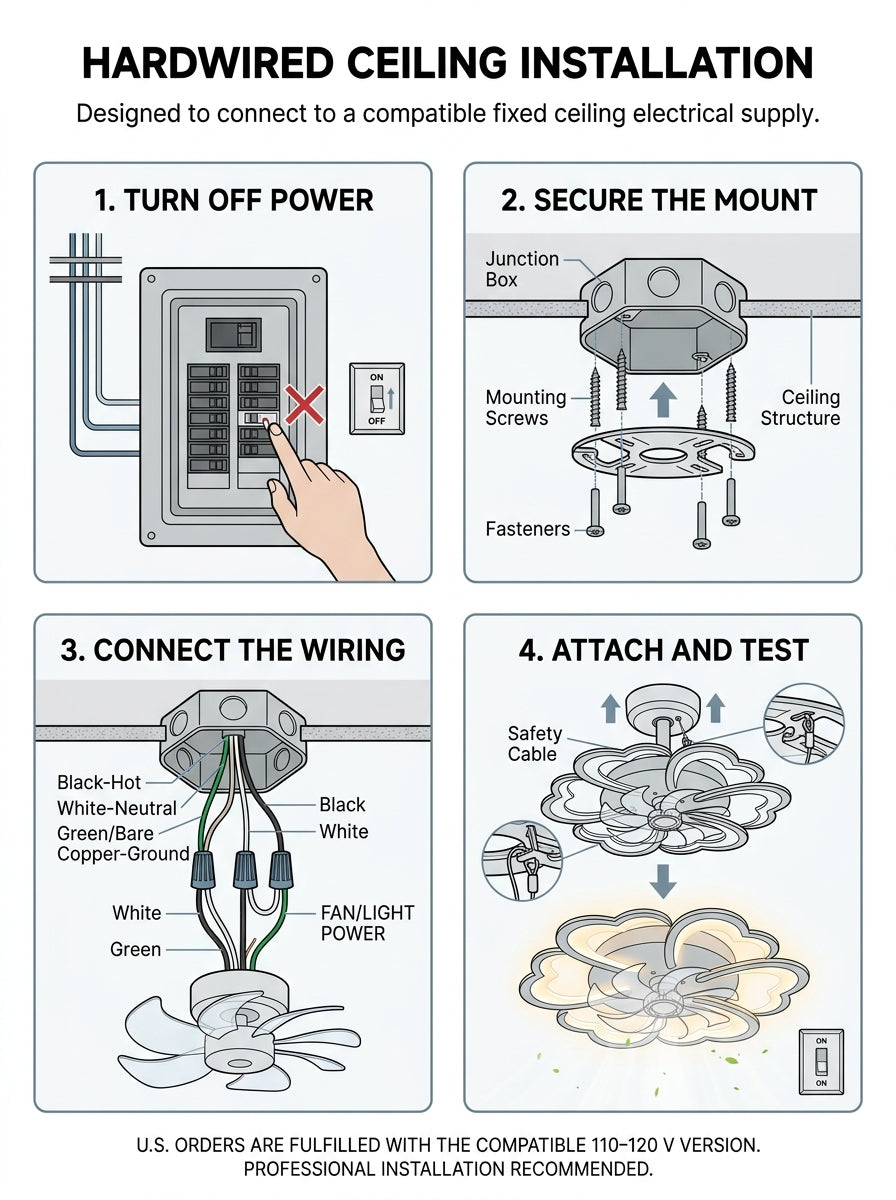 HARDWIRED CEILING INSTALLATION

Designed to connect to a compatible fixed ceiling electrical supply.

1. TURN OFF POWER

ON
OFF

2. SECURE THE MOUNT

Junction Box

Mounting Screws

Ceiling Structure

Fasteners

3. CONNECT THE WIRING

Black-Hot
White-Neutral
Green/Bare Copper-Ground

Black
White

White
Green

FAN/LIGHT POWER

4. ATTACH AND TEST

Safety Cable

ON
ON

U.S. ORDERS ARE FULFILLED WITH THE COMPATIBLE 110–120 V VERSION.
PROFESSIONAL INSTALLATION RECOMMENDED.